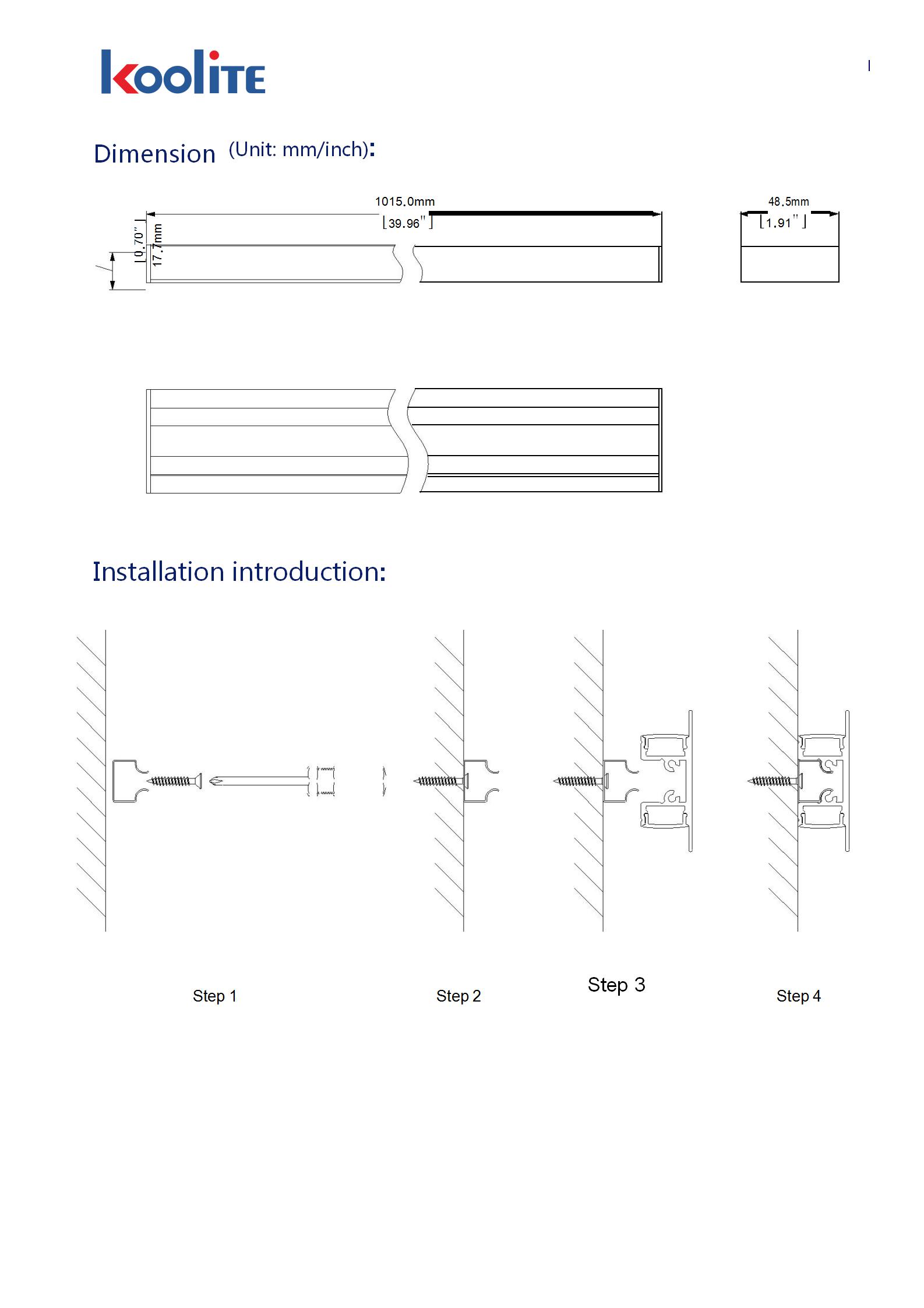 koolite

Dimension (Unit: mm/inch):

1015.0mm
[39.96"]

48.5mm
[1.91"]

17.7mm
[0.70"]

Installation introduction:

Step 1

Step 2

Step 3

Step 4