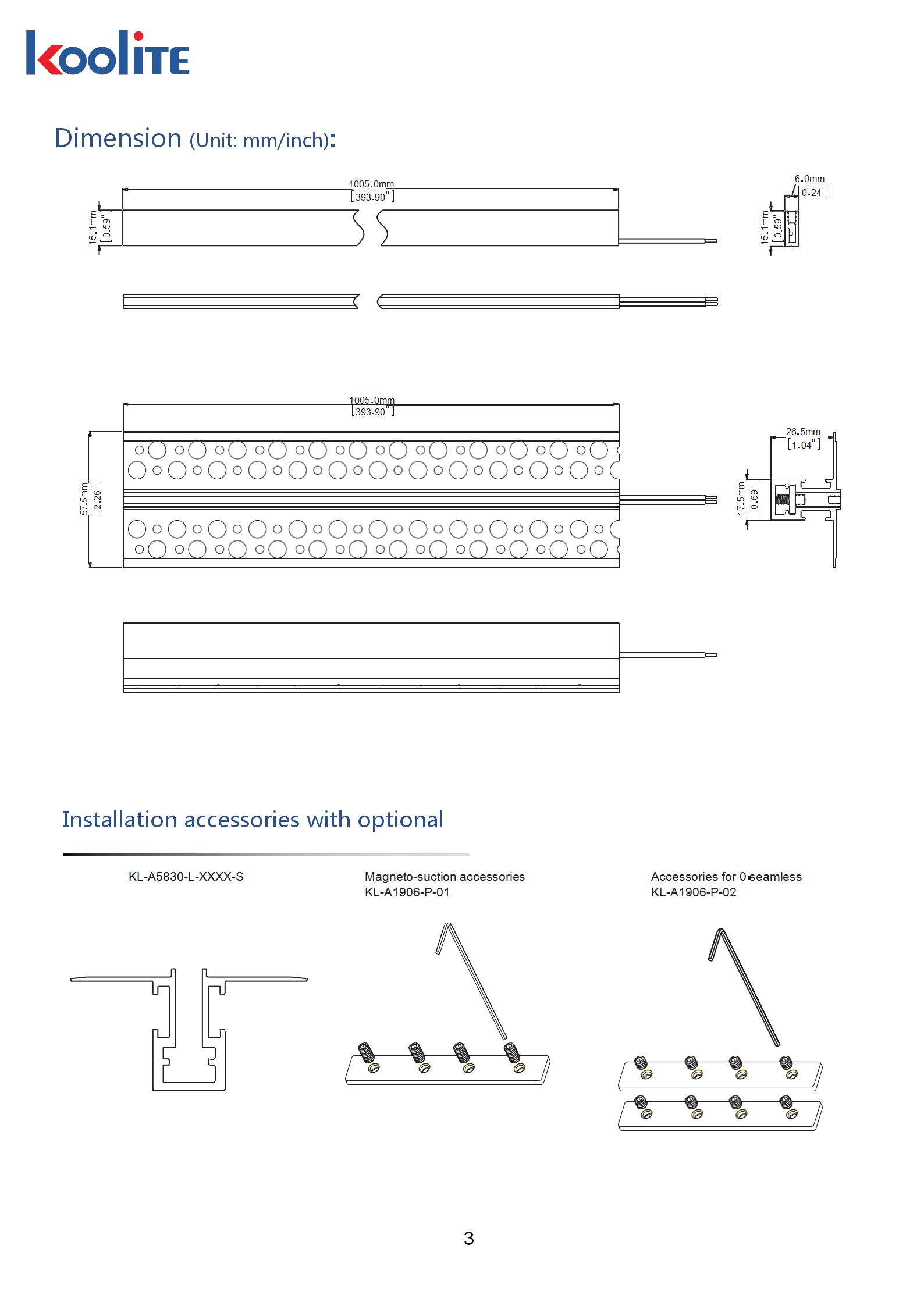 koolite

Dimension (Unit: mm/inch):

1005.0mm
[393.90"]

15.1mm
[0.59"]

6.0mm
[0.24"]

15.1mm
[0.59"]

1005.0mm
[393.90"]

57.5mm
[2.26"]

26.5mm
[1.04"]

17.5mm
[0.69"]

Installation accessories with optional

KL-A5830-L-XXXX-S

Magneto-suction accessories
KL-A1906-P-01

Accessories for 0 seamless
KL-A1906-P-02

3