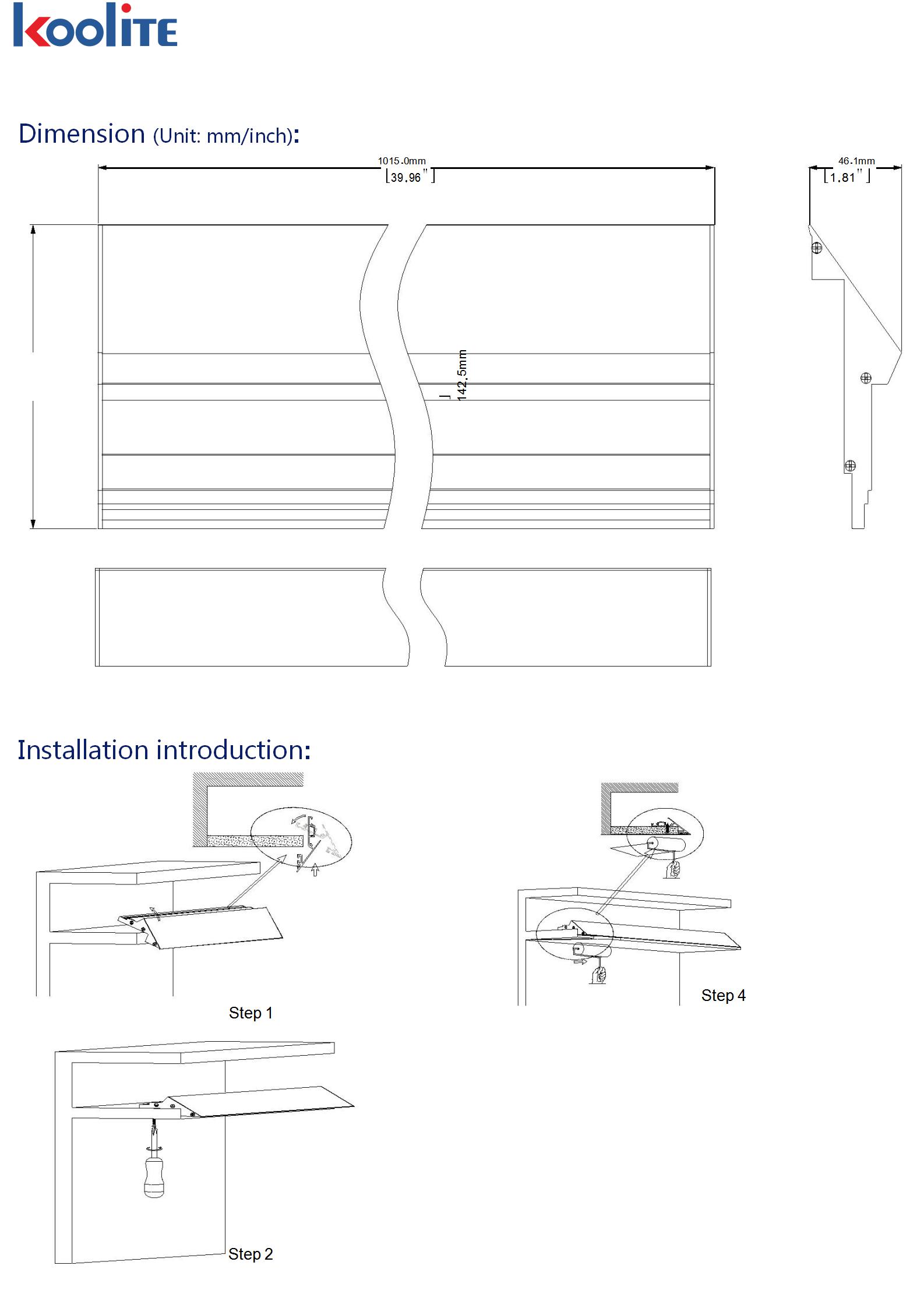 koolite

Dimension (Unit: mm/inch):

1015.0mm
[39.96"]

46.1mm
[1.81"]

142.5mm

Installation introduction:

Step 1

Step 4

Step 2