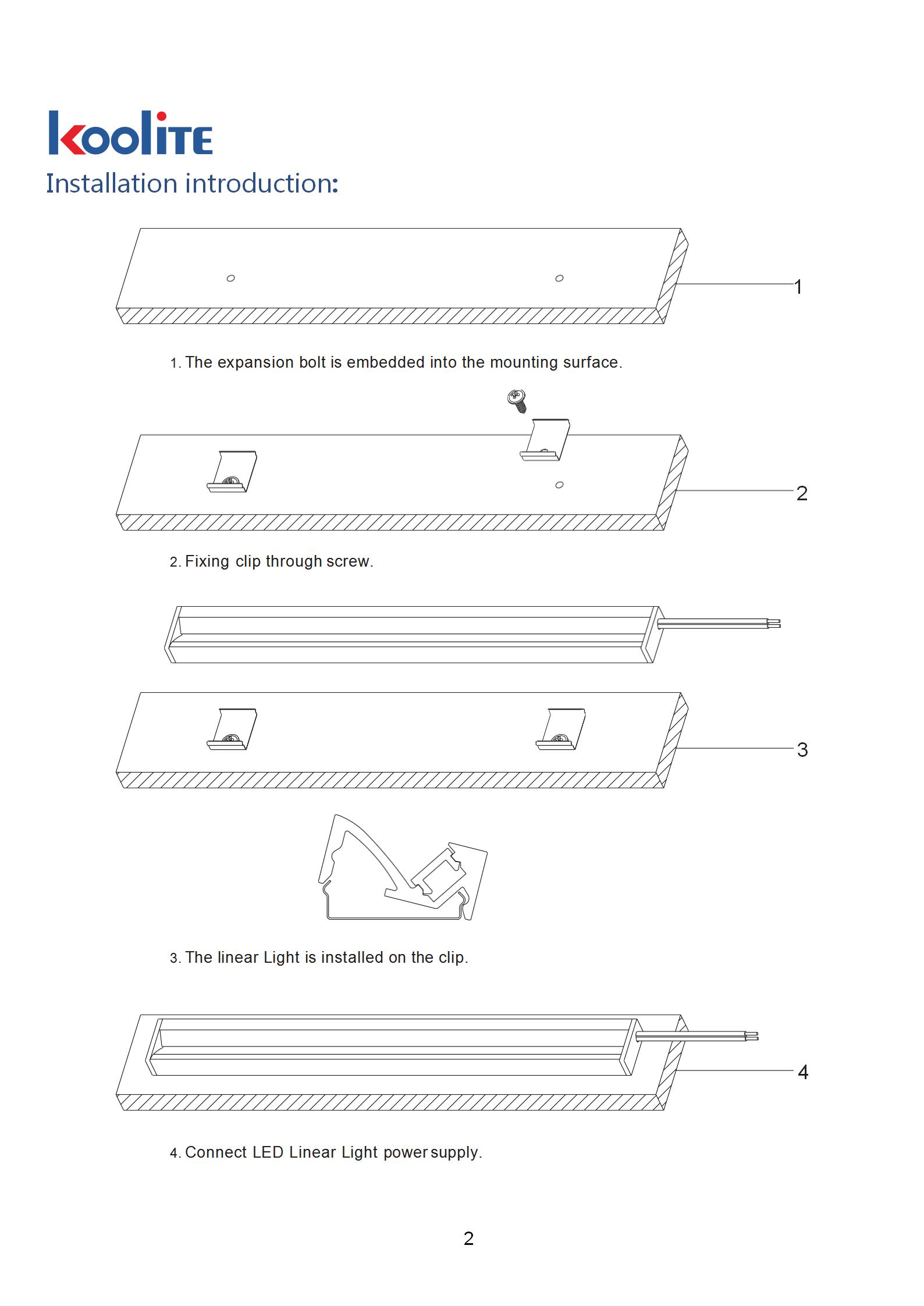 koolite

Installation introduction:

1

1. The expansion bolt is embedded into the mounting surface.

2

2. Fixing clip through screw.

3

3. The linear Light is installed on the clip.

4

4. Connect LED Linear Light power supply.

2