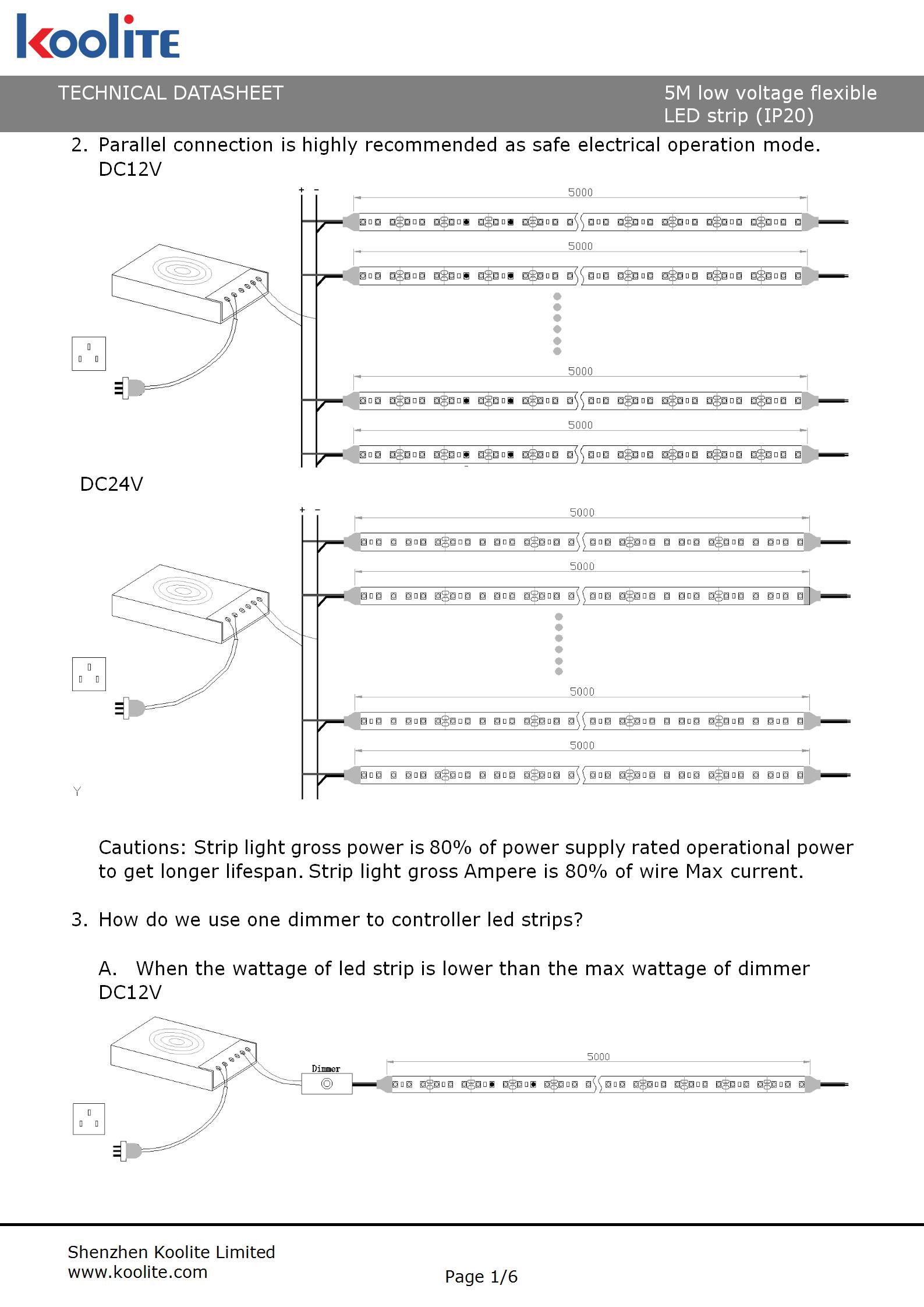 koolite

TECHNICAL DATASHEET

5M low voltage flexible LED strip (IP20)

2. Parallel connection is highly recommended as safe electrical operation mode.
DC12V

+ -

5000

5000

5000

5000

DC24V

+ -

5000

5000

5000

5000

Y

Cautions: Strip light gross power is 80% of power supply rated operational power to get longer lifespan. Strip light gross Ampere is 80% of wire Max current.

3. How do we use one dimmer to controller led strips?

A. When the wattage of led strip is lower than the max wattage of dimmer
DC12V

Dimmer

5000

Shenzhen Koolite Limited
www.koolite.com

Page 1/6