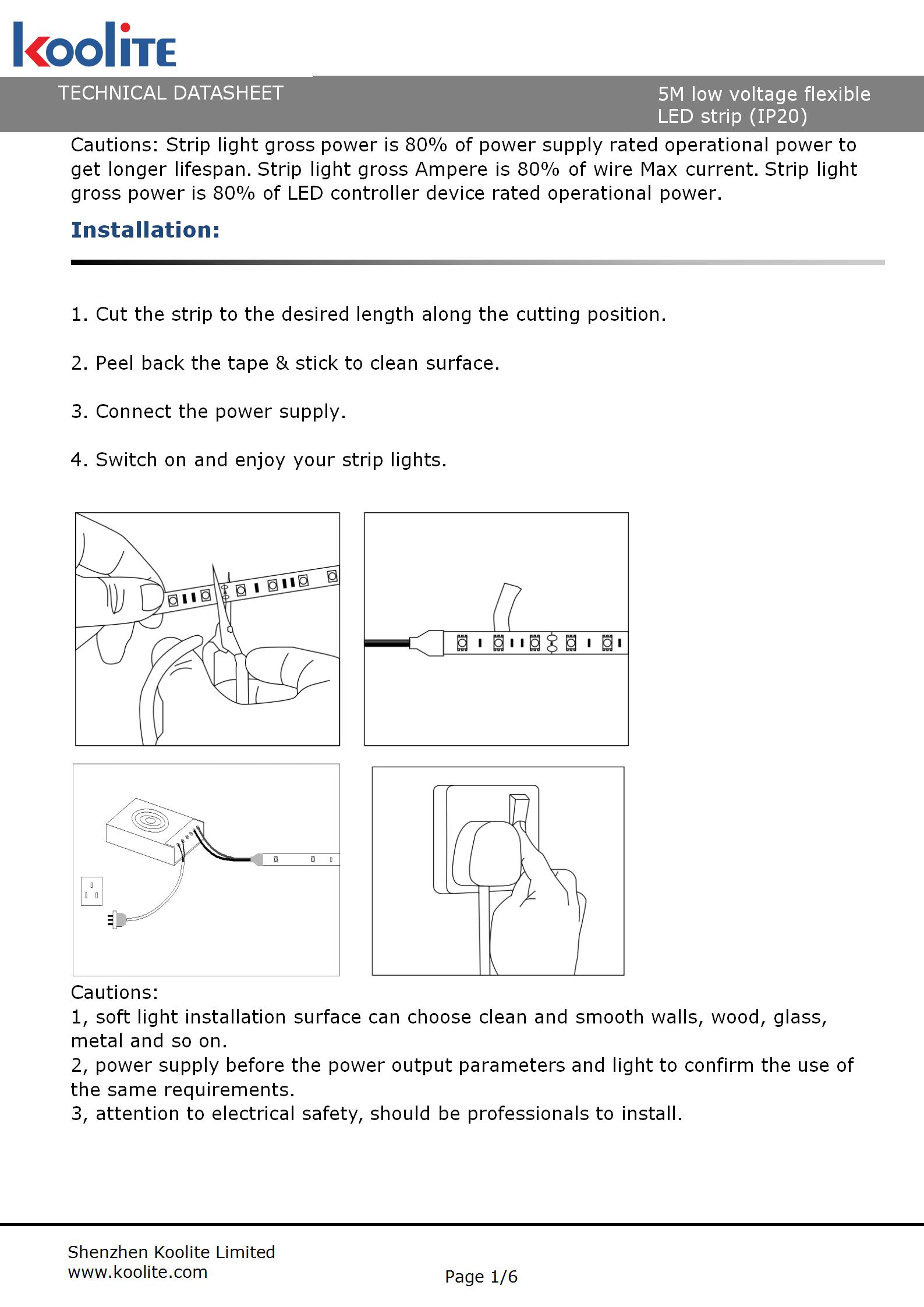 koolite

TECHNICAL DATASHEET

5M low voltage flexible LED strip (IP20)

Cautions: Strip light gross power is 80% of power supply rated operational power to get longer lifespan. Strip light gross Ampere is 80% of wire Max current. Strip light gross power is 80% of LED controller device rated operational power.

Installation:

1. Cut the strip to the desired length along the cutting position.

2. Peel back the tape & stick to clean surface.

3. Connect the power supply.

4. Switch on and enjoy your strip lights.

Cautions:
1, soft light installation surface can choose clean and smooth walls, wood, glass, metal and so on.
2, power supply before the power output parameters and light to confirm the use of the same requirements.
3, attention to electrical safety, should be professionals to install.

Shenzhen Koolite Limited
www.koolite.com

Page 1/6