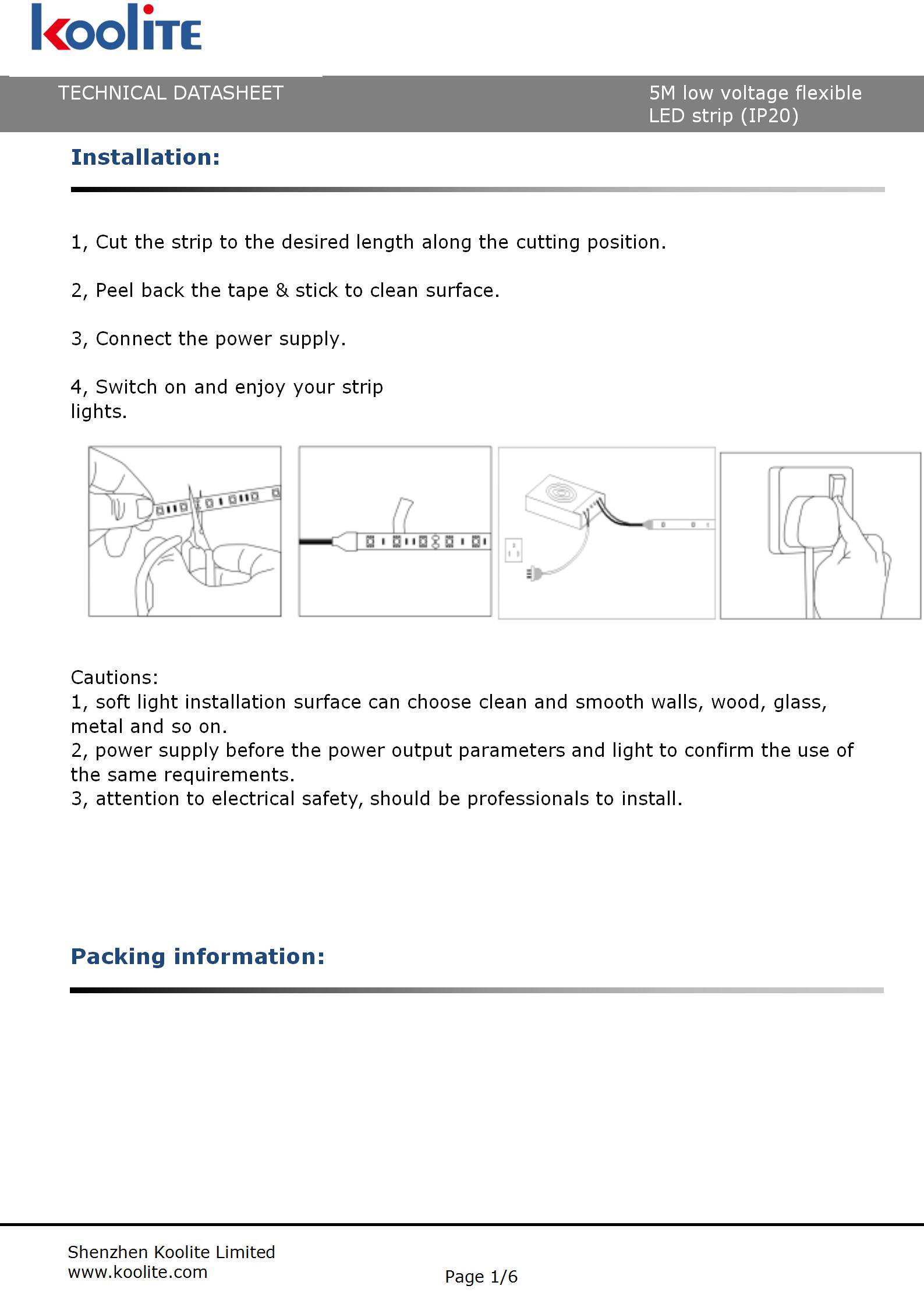 koolite

TECHNICAL DATASHEET

5M low voltage flexible LED strip (IP20)

Installation:

1, Cut the strip to the desired length along the cutting position.

2, Peel back the tape & stick to clean surface.

3, Connect the power supply.

4, Switch on and enjoy your strip lights.

Cautions:
1, soft light installation surface can choose clean and smooth walls, wood, glass, metal and so on.
2, power supply before the power output parameters and light to confirm the use of the same requirements.
3, attention to electrical safety, should be professionals to install.

Packing information:

Shenzhen Koolite Limited
www.koolite.com

Page 1/6