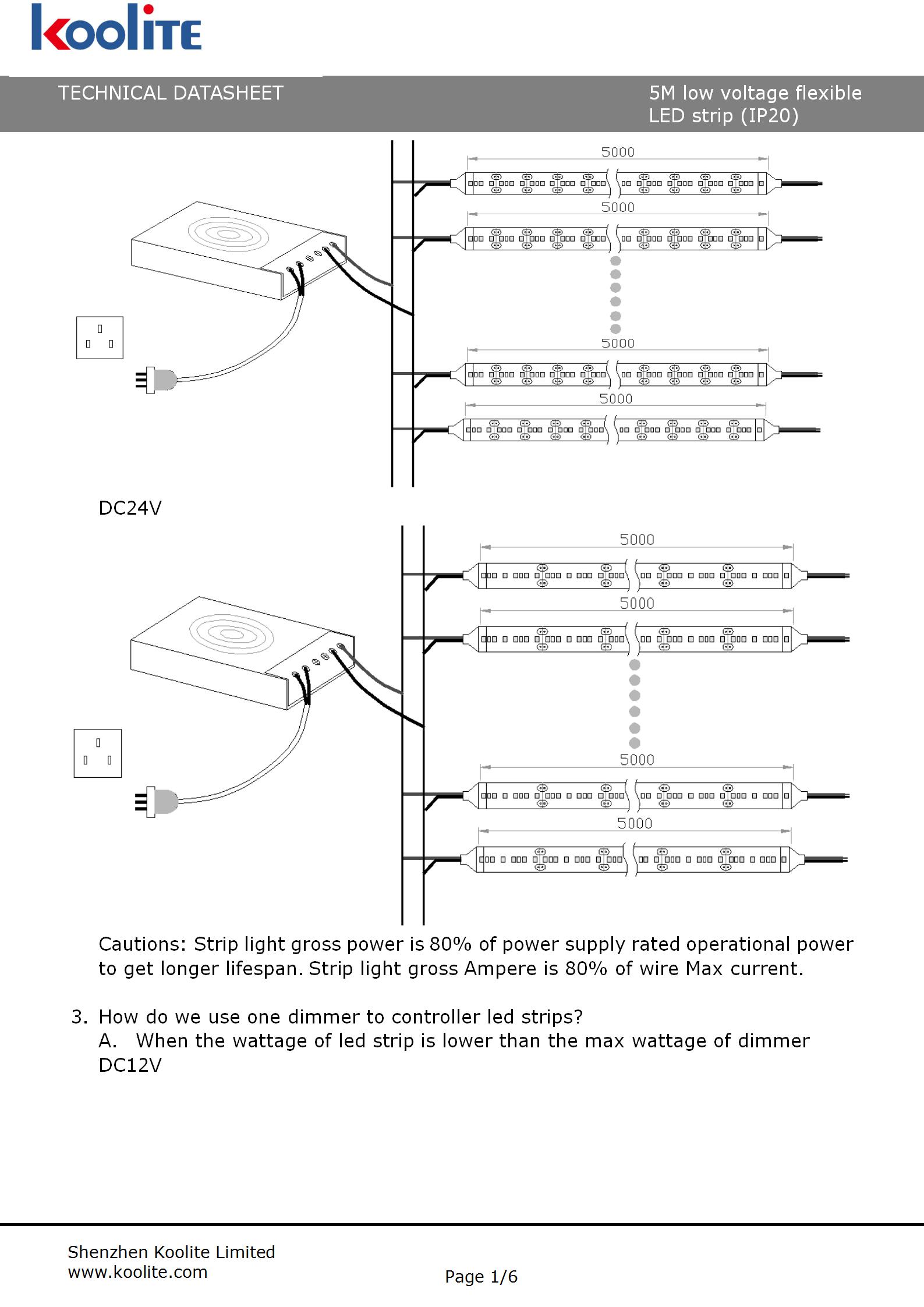 koolite

TECHNICAL DATASHEET

5M low voltage flexible LED strip (IP20)

5000

5000

5000

5000

DC24V

5000

5000

5000

5000

Cautions: Strip light gross power is 80% of power supply rated operational power to get longer lifespan. Strip light gross Ampere is 80% of wire Max current.

3. How do we use one dimmer to controller led strips?
A. When the wattage of led strip is lower than the max wattage of dimmer
DC12V

Shenzhen Koolite Limited
www.koolite.com

Page 1/6