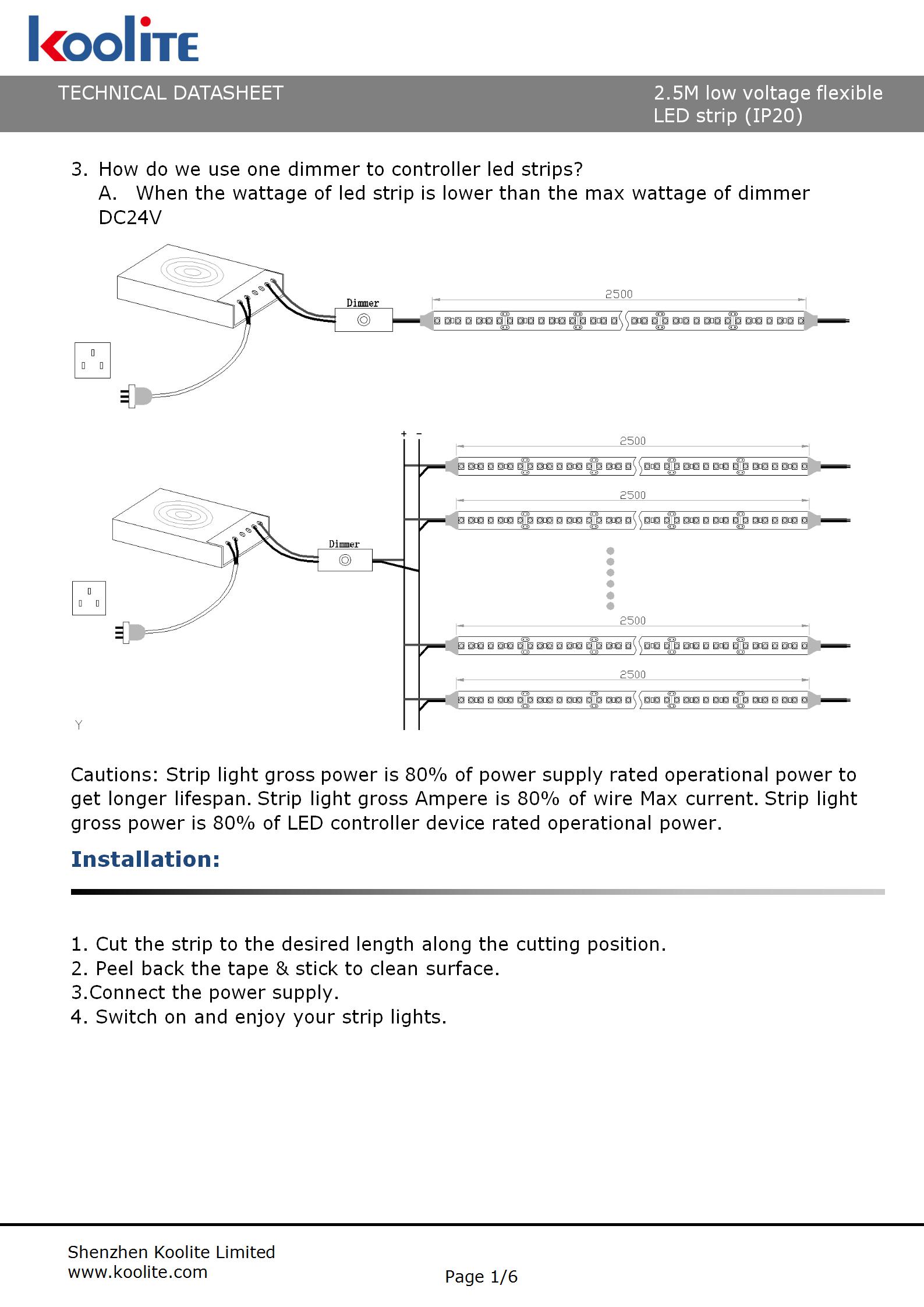 koolite

TECHNICAL DATASHEET

2.5M low voltage flexible LED strip (IP20)

3. How do we use one dimmer to controller led strips?
A. When the wattage of led strip is lower than the max wattage of dimmer DC24V

Dimmer

2500

+ -

2500

2500

Dimmer

2500

2500

Y

Cautions: Strip light gross power is 80% of power supply rated operational power to get longer lifespan. Strip light gross Ampere is 80% of wire Max current. Strip light gross power is 80% of LED controller device rated operational power.

Installation:

1. Cut the strip to the desired length along the cutting position.
2. Peel back the tape & stick to clean surface.
3.Connect the power supply.
4. Switch on and enjoy your strip lights.

Shenzhen Koolite Limited
www.koolite.com

Page 1/6