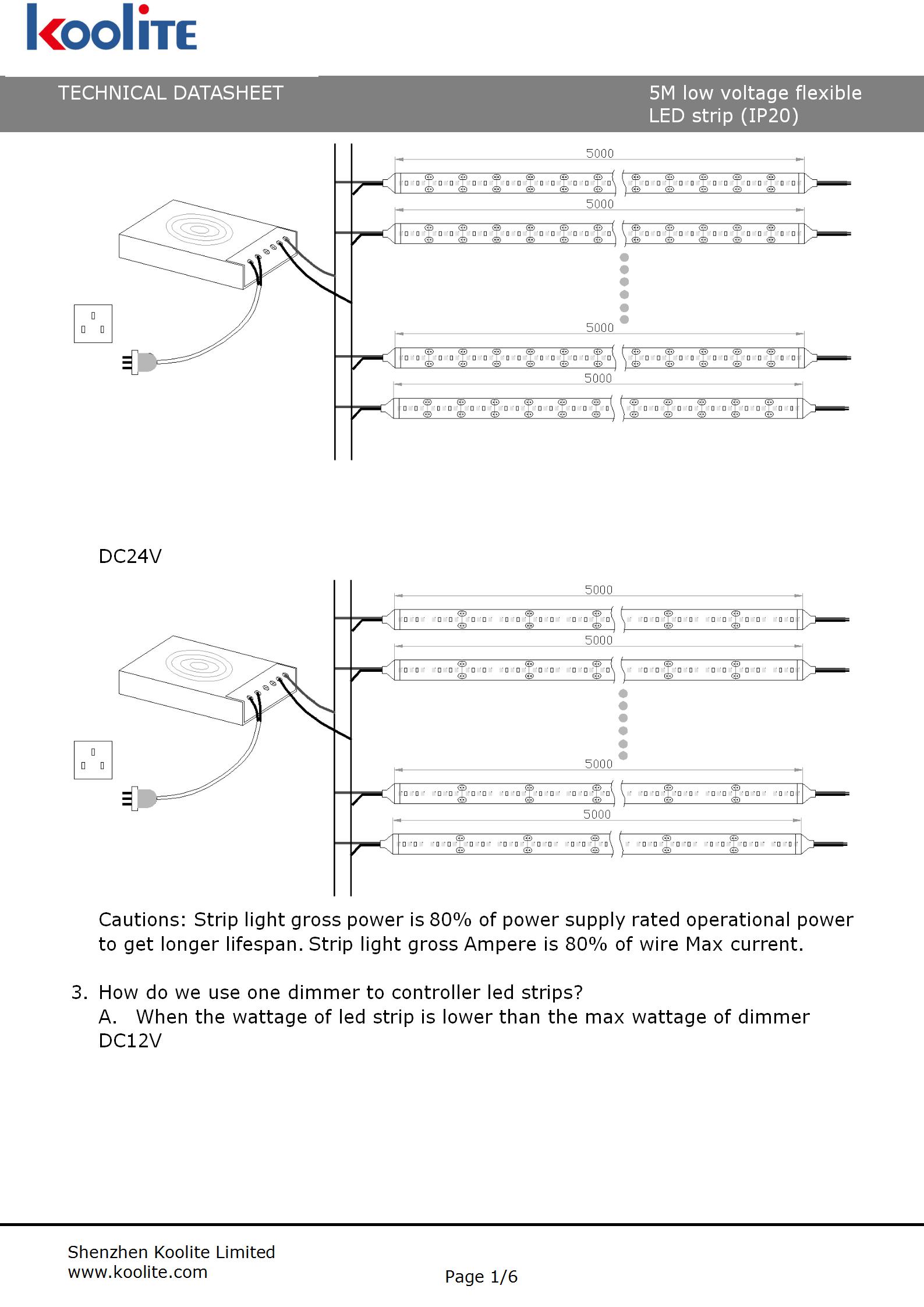 koolite

TECHNICAL DATASHEET

5M low voltage flexible LED strip (IP20)

5000

5000

5000

5000

DC24V

5000

5000

5000

5000

Cautions: Strip light gross power is 80% of power supply rated operational power to get longer lifespan. Strip light gross Ampere is 80% of wire Max current.

3. How do we use one dimmer to controller led strips?
A. When the wattage of led strip is lower than the max wattage of dimmer
DC12V

Shenzhen Koolite Limited
www.koolite.com

Page 1/6