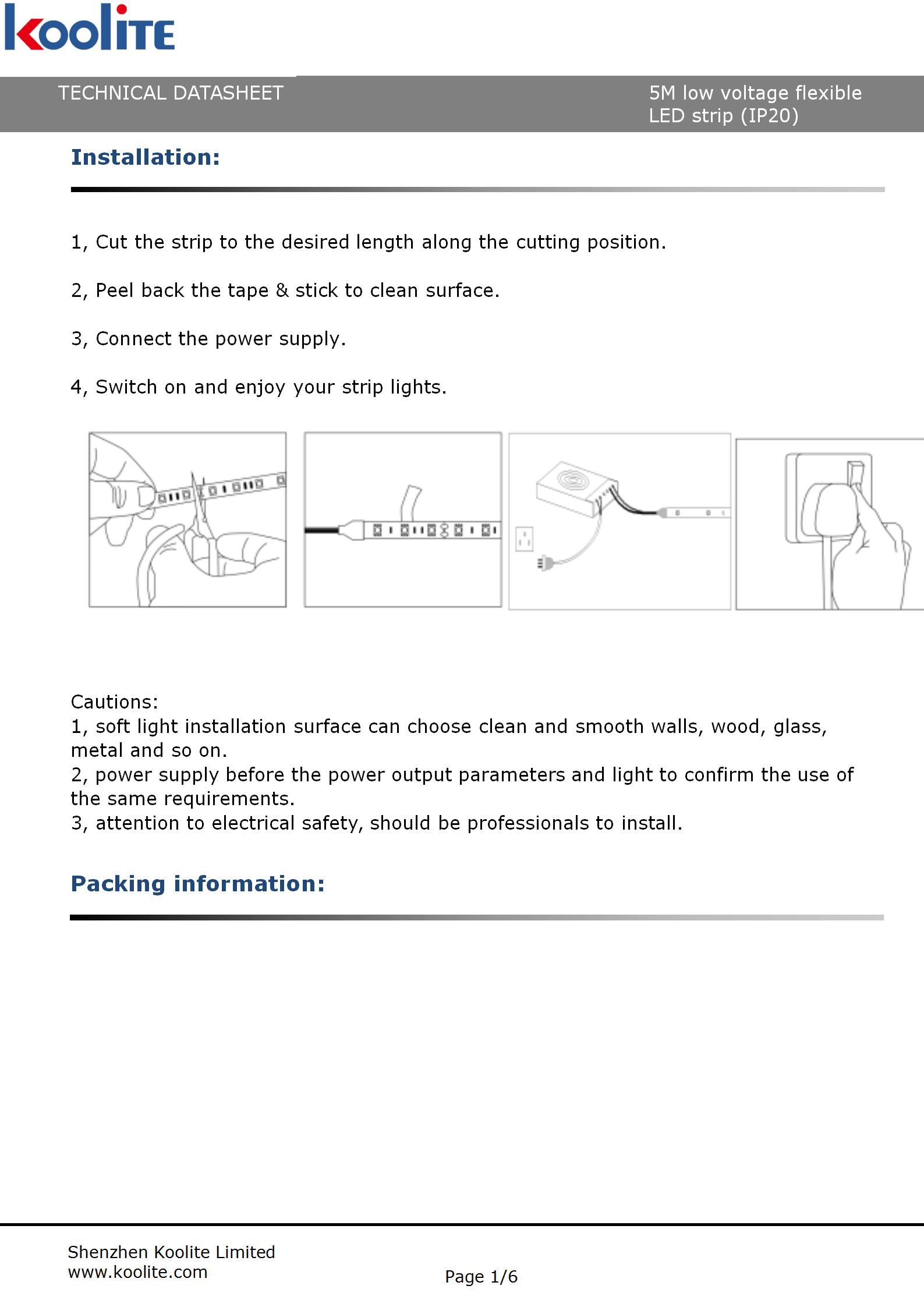 koolite

TECHNICAL DATASHEET

5M low voltage flexible LED strip (IP20)

Installation:

1, Cut the strip to the desired length along the cutting position.

2, Peel back the tape & stick to clean surface.

3, Connect the power supply.

4, Switch on and enjoy your strip lights.

Cautions:
1, soft light installation surface can choose clean and smooth walls, wood, glass, metal and so on.
2, power supply before the power output parameters and light to confirm the use of the same requirements.
3, attention to electrical safety, should be professionals to install.

Packing information:

Shenzhen Koolite Limited
www.koolite.com

Page 1/6