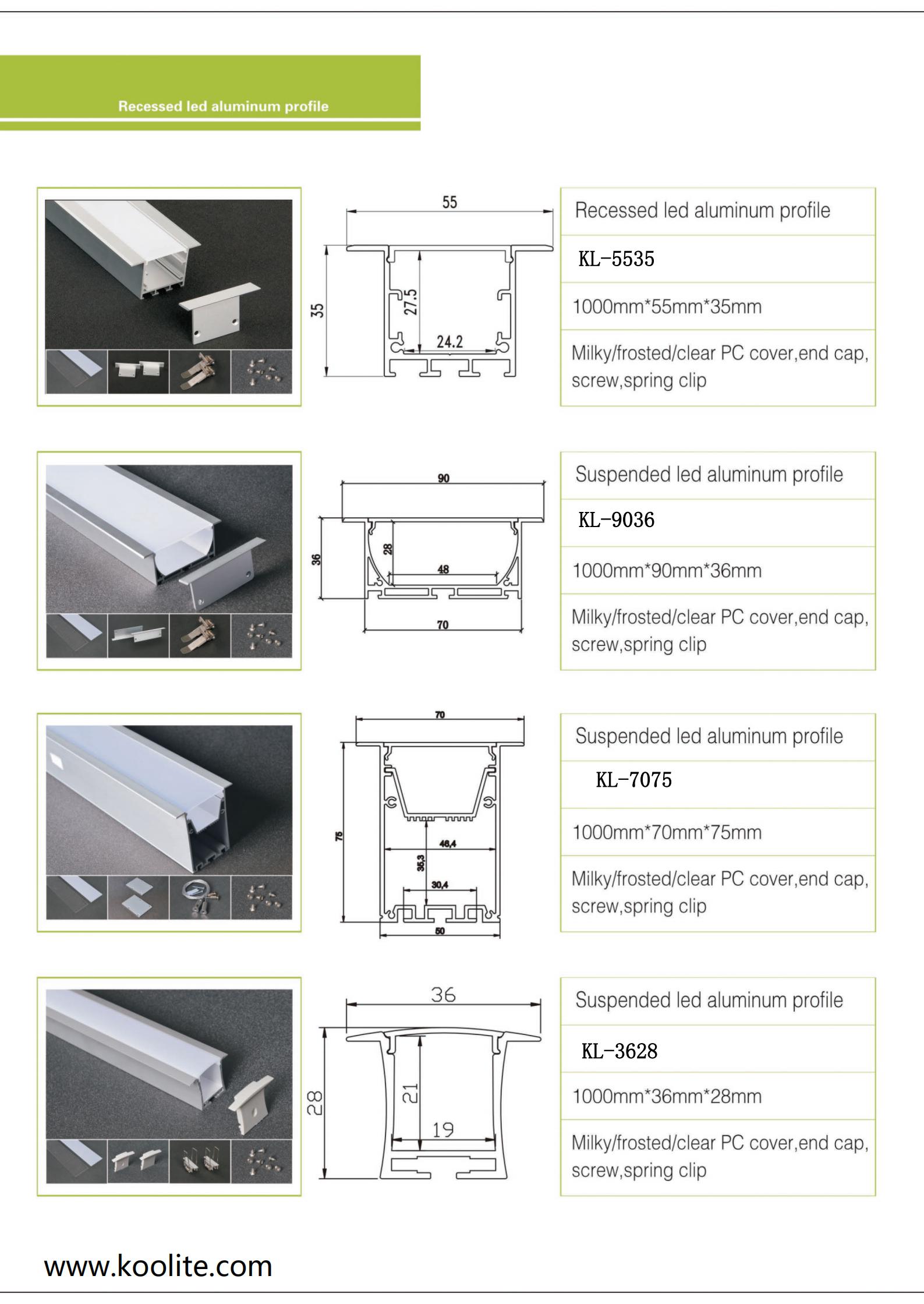 Recessed led aluminum profile

55
35
27.5
24.2

| Recessed led aluminum profile |
|---|
| KL-5535 |
| 1000mm*55mm*35mm |
| Milky/frosted/clear PC cover,end cap, screw,spring clip |

90
36
28
48
70

| Suspended led aluminum profile |
|---|
| KL-9036 |
| 1000mm*90mm*36mm |
| Milky/frosted/clear PC cover,end cap, screw,spring clip |

70
75
46,4
35,3
30,4
50

| Suspended led aluminum profile |
|---|
| KL-7075 |
| 1000mm*70mm*75mm |
| Milky/frosted/clear PC cover,end cap, screw,spring clip |

36
28
21
19

| Suspended led aluminum profile |
|---|
| KL-3628 |
| 1000mm*36mm*28mm |
| Milky/frosted/clear PC cover,end cap, screw,spring clip |

www.koolite.com