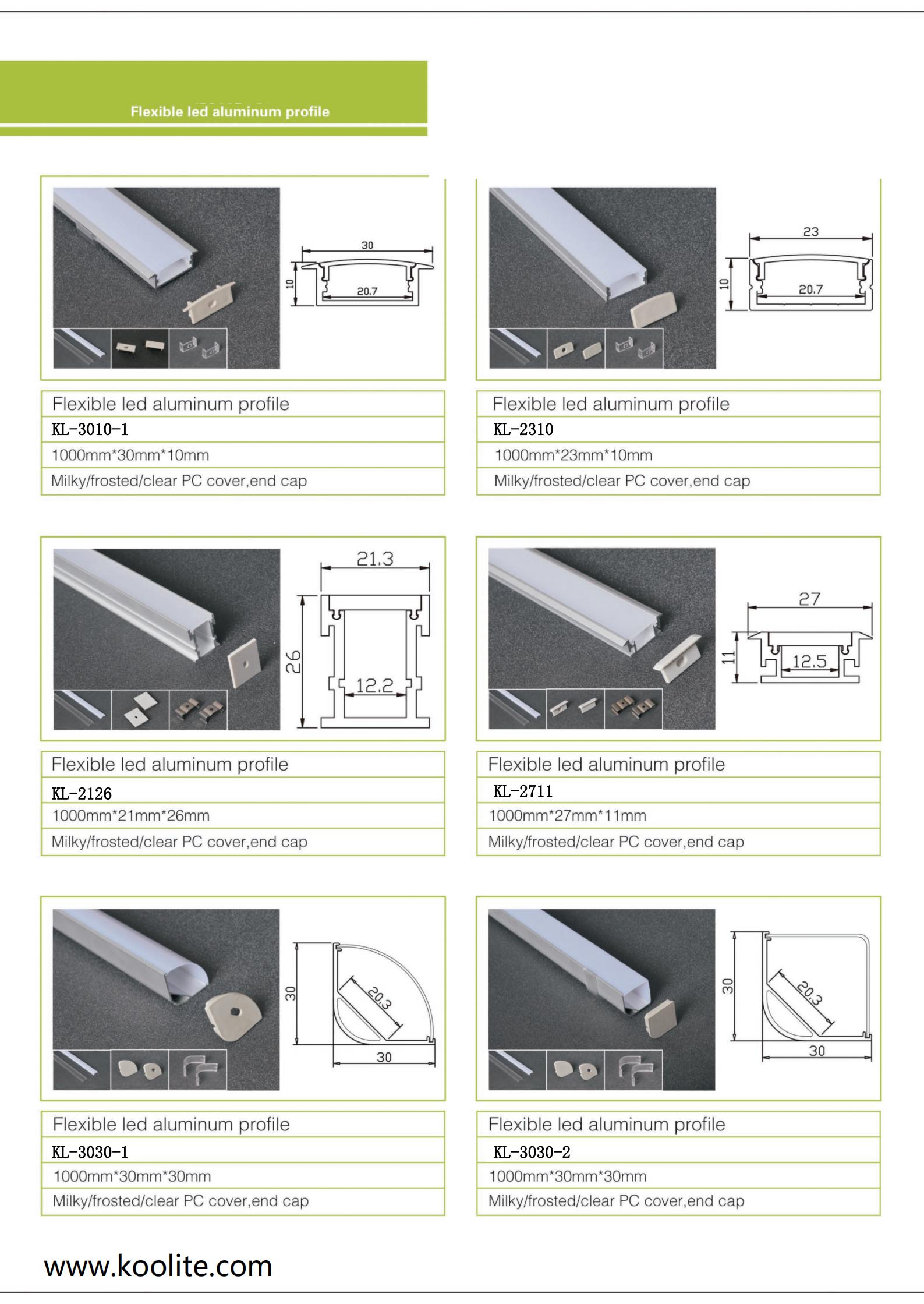 Flexible led aluminum profile

30
10
20.7

Flexible led aluminum profile
KL-3010-1
1000mm*30mm*10mm
Milky/frosted/clear PC cover,end cap

23
10
20.7

Flexible led aluminum profile
KL-2310
1000mm*23mm*10mm
Milky/frosted/clear PC cover,end cap

21.3
26
12.2

Flexible led aluminum profile
KL-2126
1000mm*21mm*26mm
Milky/frosted/clear PC cover,end cap

27
11
12.5

Flexible led aluminum profile
KL-2711
1000mm*27mm*11mm
Milky/frosted/clear PC cover,end cap

30
20.3
30

Flexible led aluminum profile
KL-3030-1
1000mm*30mm*30mm
Milky/frosted/clear PC cover,end cap

30
20.3
30

Flexible led aluminum profile
KL-3030-2
1000mm*30mm*30mm
Milky/frosted/clear PC cover,end cap

www.koolite.com