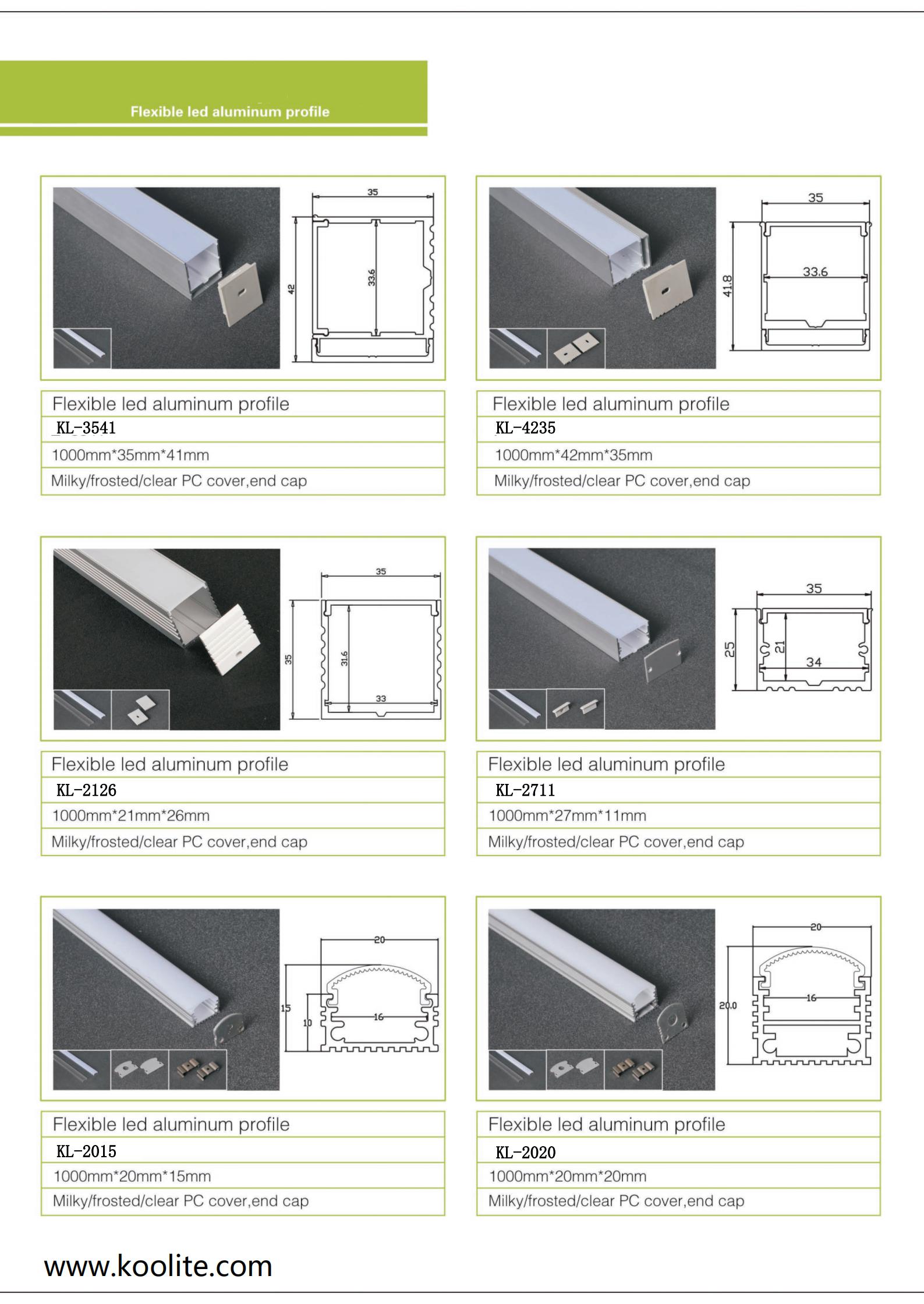 Flexible led aluminum profile

35
42
33.6

Flexible led aluminum profile
KL-3541
1000mm*35mm*41mm
Milky/frosted/clear PC cover,end cap

35
41.8
33.6

Flexible led aluminum profile
KL-4235
1000mm*42mm*35mm
Milky/frosted/clear PC cover,end cap

35
35
31.6
33

Flexible led aluminum profile
KL-2126
1000mm*21mm*26mm
Milky/frosted/clear PC cover,end cap

35
25
21
34

Flexible led aluminum profile
KL-2711
1000mm*27mm*11mm
Milky/frosted/clear PC cover,end cap

20
15
10
16

Flexible led aluminum profile
KL-2015
1000mm*20mm*15mm
Milky/frosted/clear PC cover,end cap

20
20.0
16

Flexible led aluminum profile
KL-2020
1000mm*20mm*20mm
Milky/frosted/clear PC cover,end cap

www.koolite.com